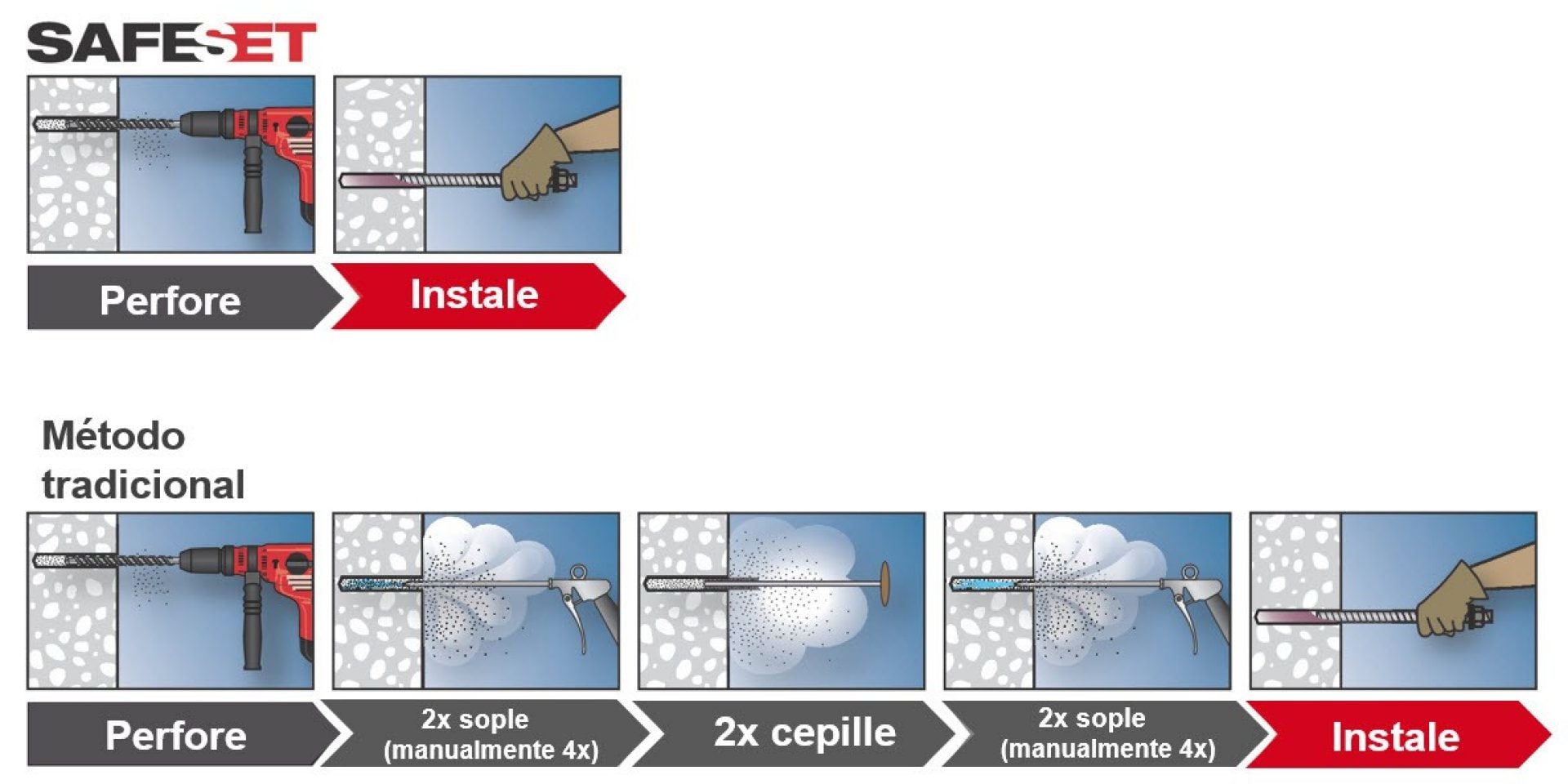 SAFESET

Perfore

Instale

Método tradicional

Perfore

2x sople (manualmente 4x)

2x cepille

2x sople (manualmente 4x)

Instale